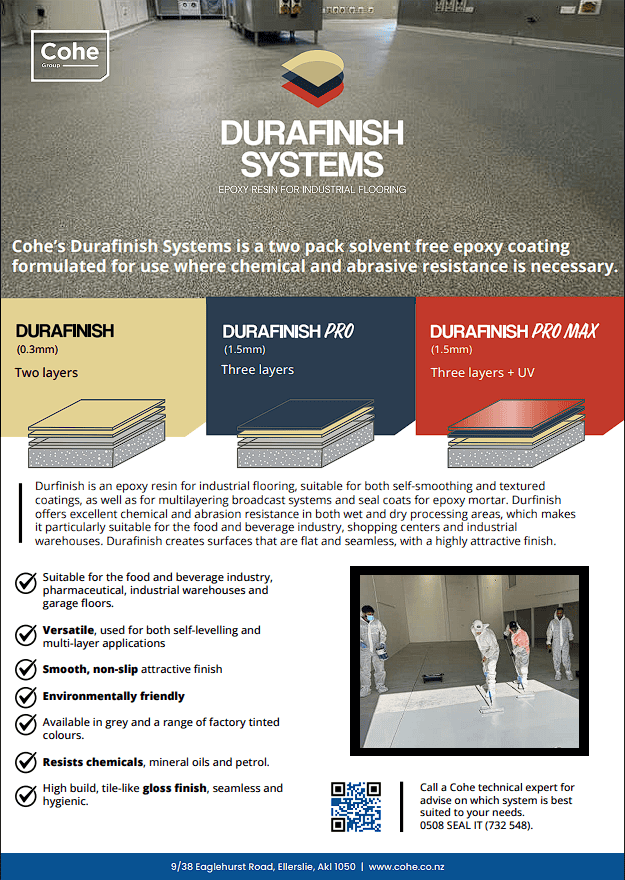 Cohe
Group

DURAFINISH SYSTEMS
EPOXY RESIN FOR INDUSTRIAL FLOORING

Cohe's Durafinish Systems is a two pack solvent free epoxy coating formulated for use where chemical and abrasive resistance is necessary.

DURAFINISH
(0.3mm)
Two layers

DURAFINISH PRO
(1.5mm)
Three layers

DURAFINISH PRO MAX
(1.5mm)
Three layers + UV

Durfinish is an epoxy resin for industrial flooring, suitable for both self-smoothing and textured coatings, as well as for multilayering broadcast systems and seal coats for epoxy mortar. Durfinish offers excellent chemical and abrasion resistance in both wet and dry processing areas, which makes it particularly suitable for the food and beverage industry, shopping centers and industrial warehouses. Durafinish creates surfaces that are flat and seamless, with a highly attractive finish.

Suitable for the food and beverage industry, pharmaceutical, industrial warehouses and garage floors.

Versatile, used for both self-levelling and multi-layer applications

Smooth, non-slip attractive finish

Environmentally friendly

Available in grey and a range of factory tinted colours.

Resists chemicals, mineral oils and petrol.

High build, tile-like gloss finish, seamless and hygienic.

Call a Cohe technical expert for advise on which system is best suited to your needs. 0508 SEAL IT (732 548).

9/38 Eaglehurst Road, Ellerslie, Akl 1050 | www.cohe.co.nz